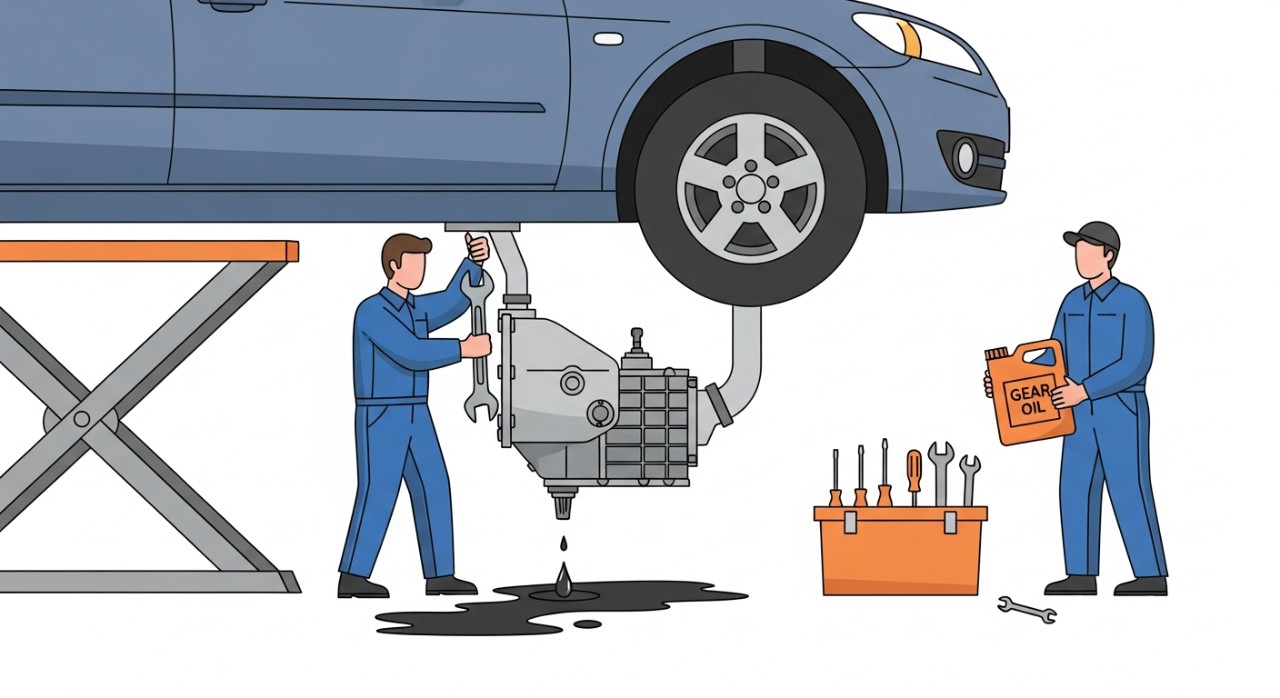 GEAR OIL