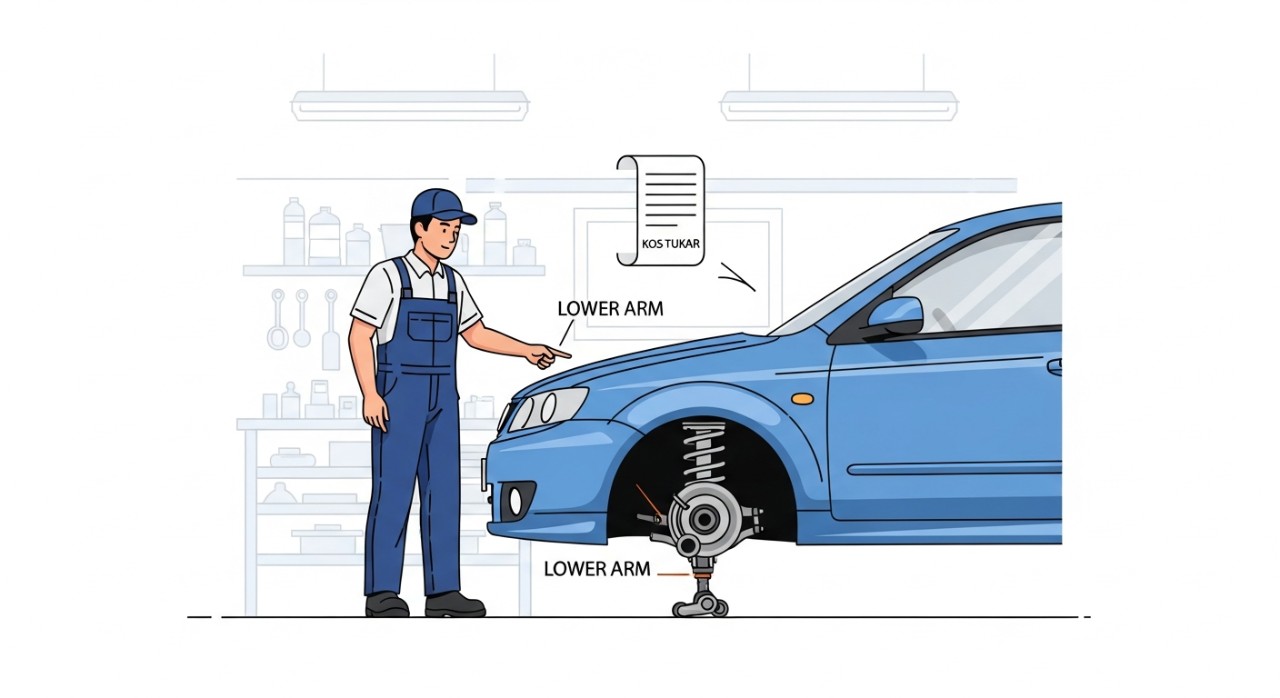 KOS TUKAR

LOWER ARM

LOWER ARM